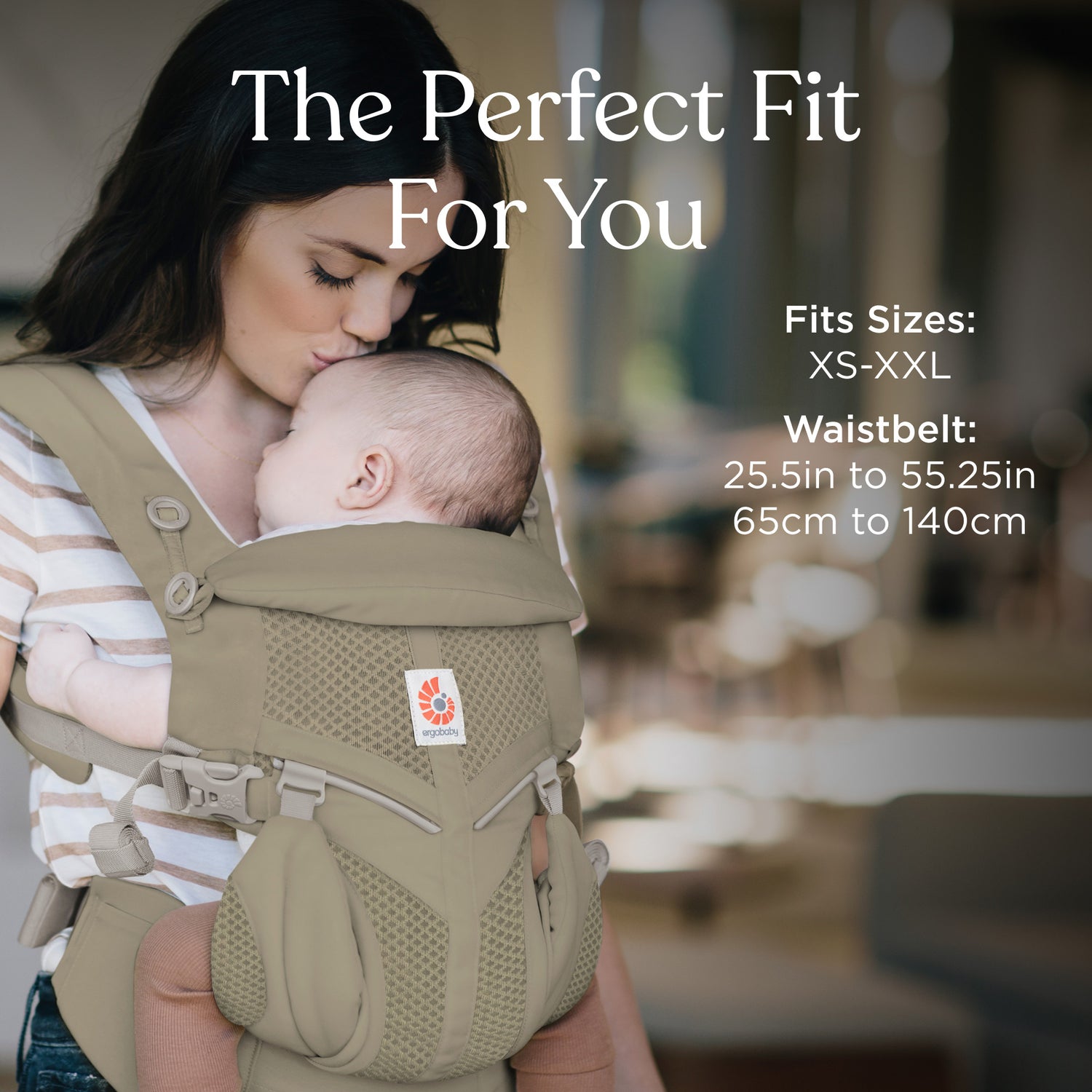 The Perfect Fit For You

Fits Sizes:
XS-XXL

Waistbelt:
25.5in to 55.25in
65cm to 140cm

ergobaby