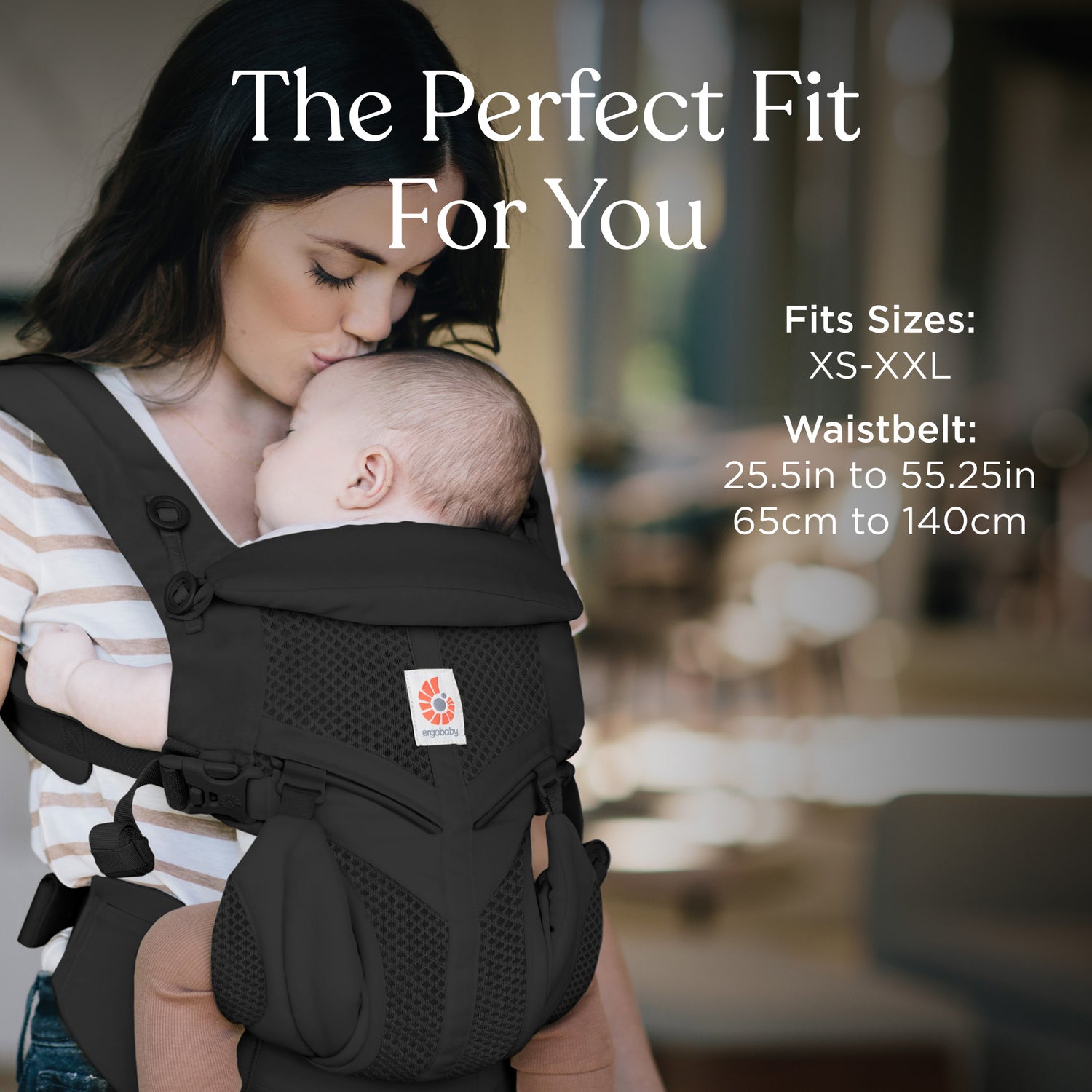 The Perfect Fit For You

Fits Sizes:
XS-XXL

Waistbelt:
25.5in to 55.25in
65cm to 140cm

ergobaby