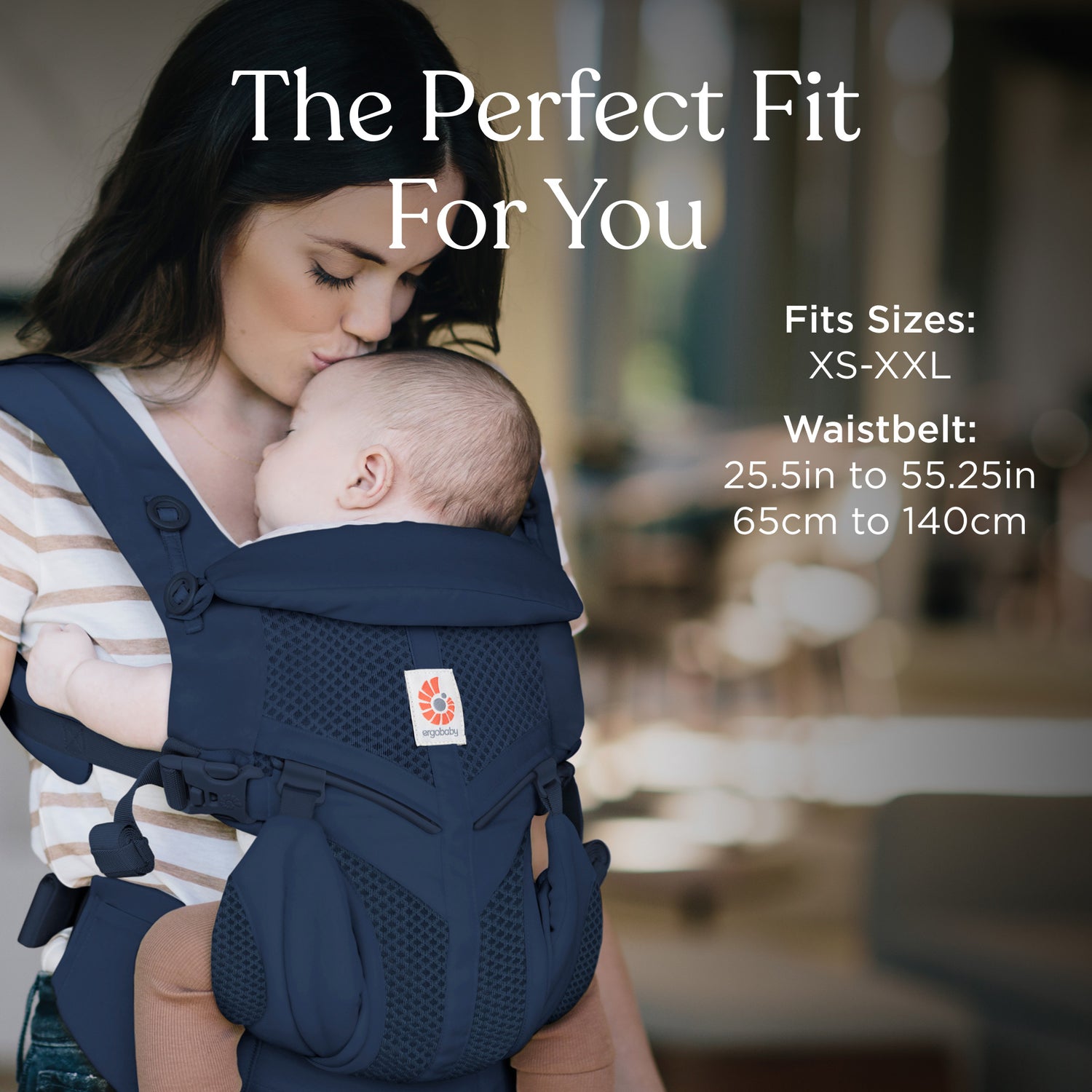 The Perfect Fit For You

Fits Sizes:
XS-XXL

Waistbelt:
25.5in to 55.25in
65cm to 140cm

ergobaby