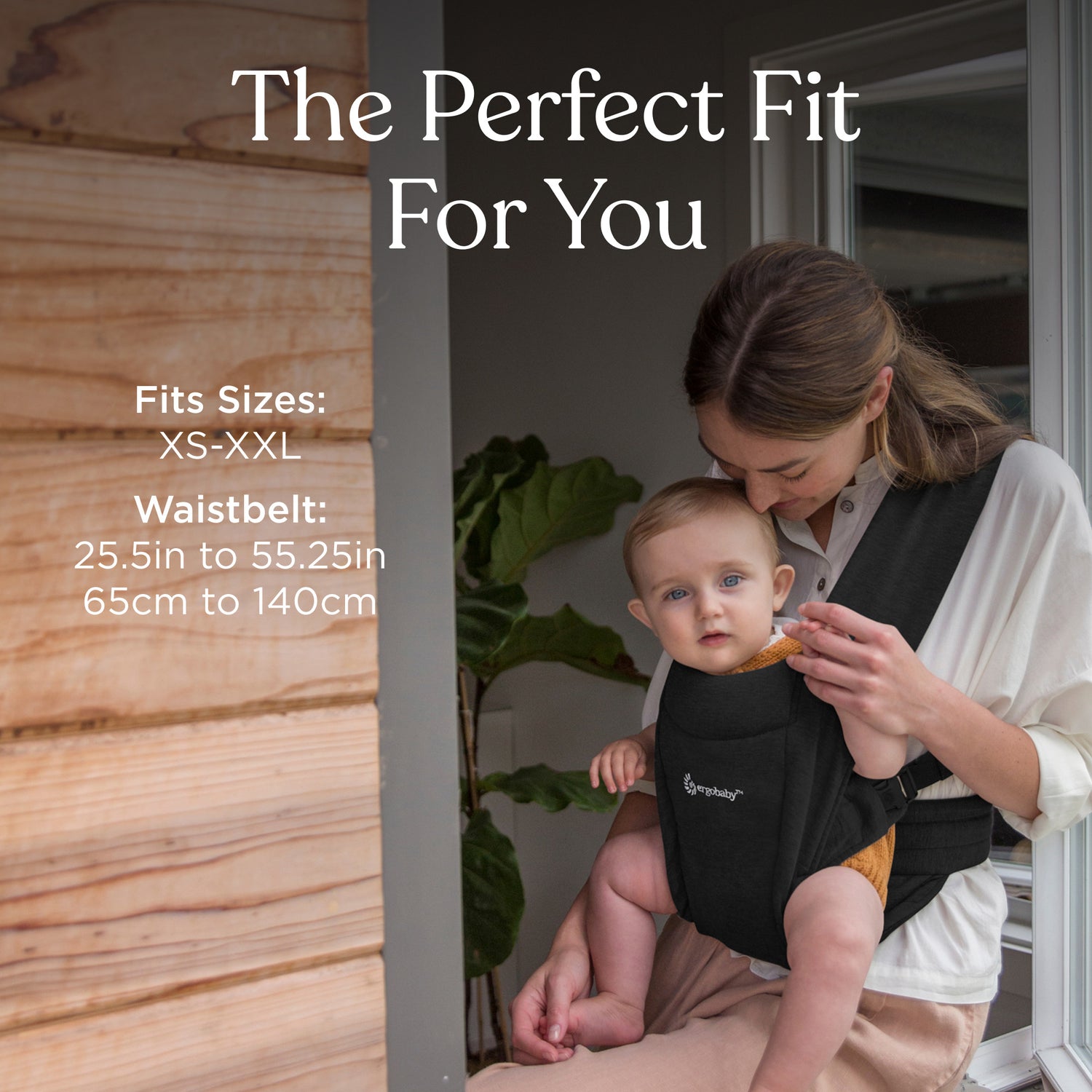 The Perfect Fit For You

Fits Sizes:
XS-XXL

Waistbelt:
25.5in to 55.25in
65cm to 140cm

ergobaby™