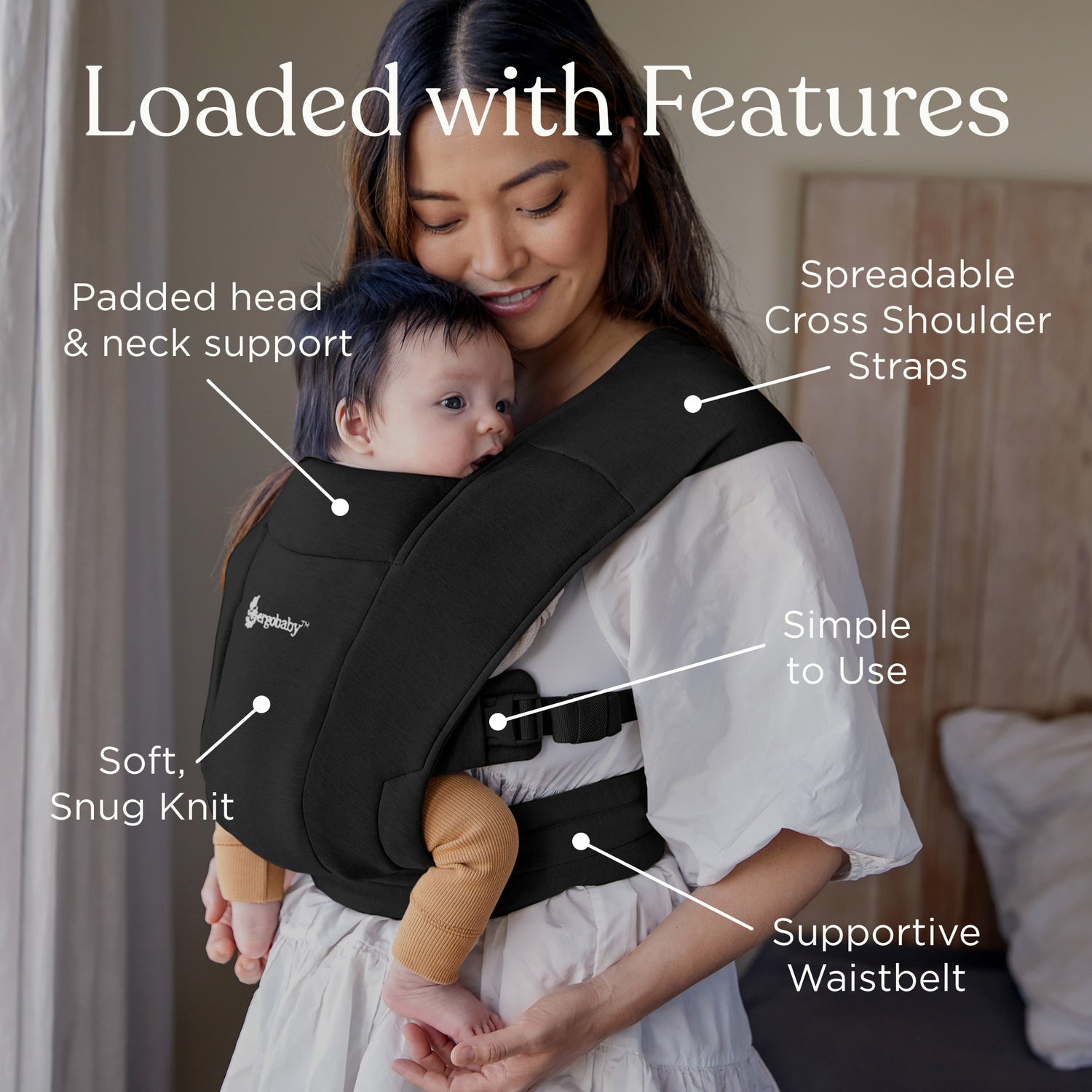 Loaded with Features

Padded head & neck support

Spreadable Cross Shoulder Straps

ergobaby™

Simple to Use

Soft, Snug Knit

Supportive Waistbelt