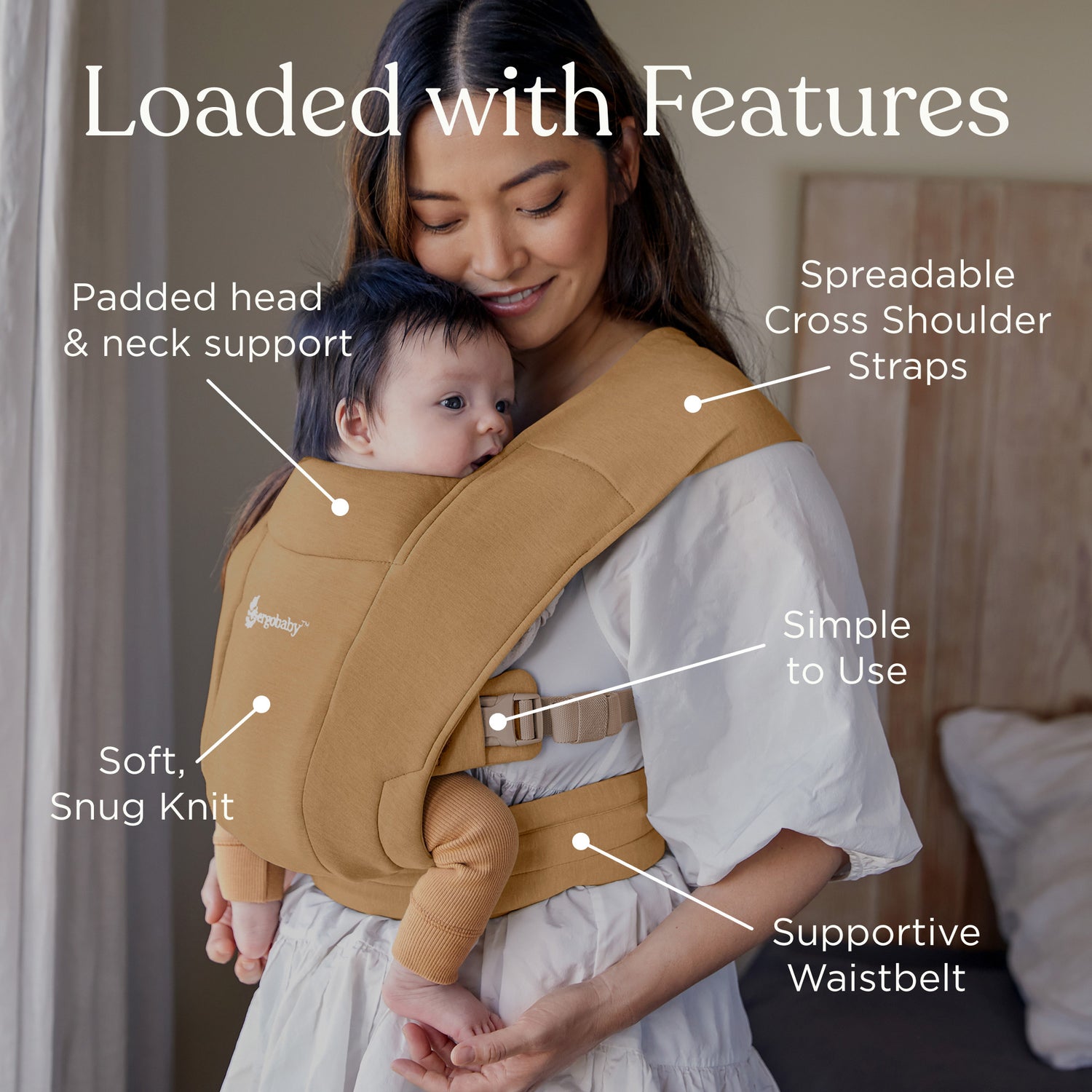 Loaded with Features

Padded head & neck support

Spreadable Cross Shoulder Straps

ergobaby™

Simple to Use

Soft, Snug Knit

Supportive Waistbelt