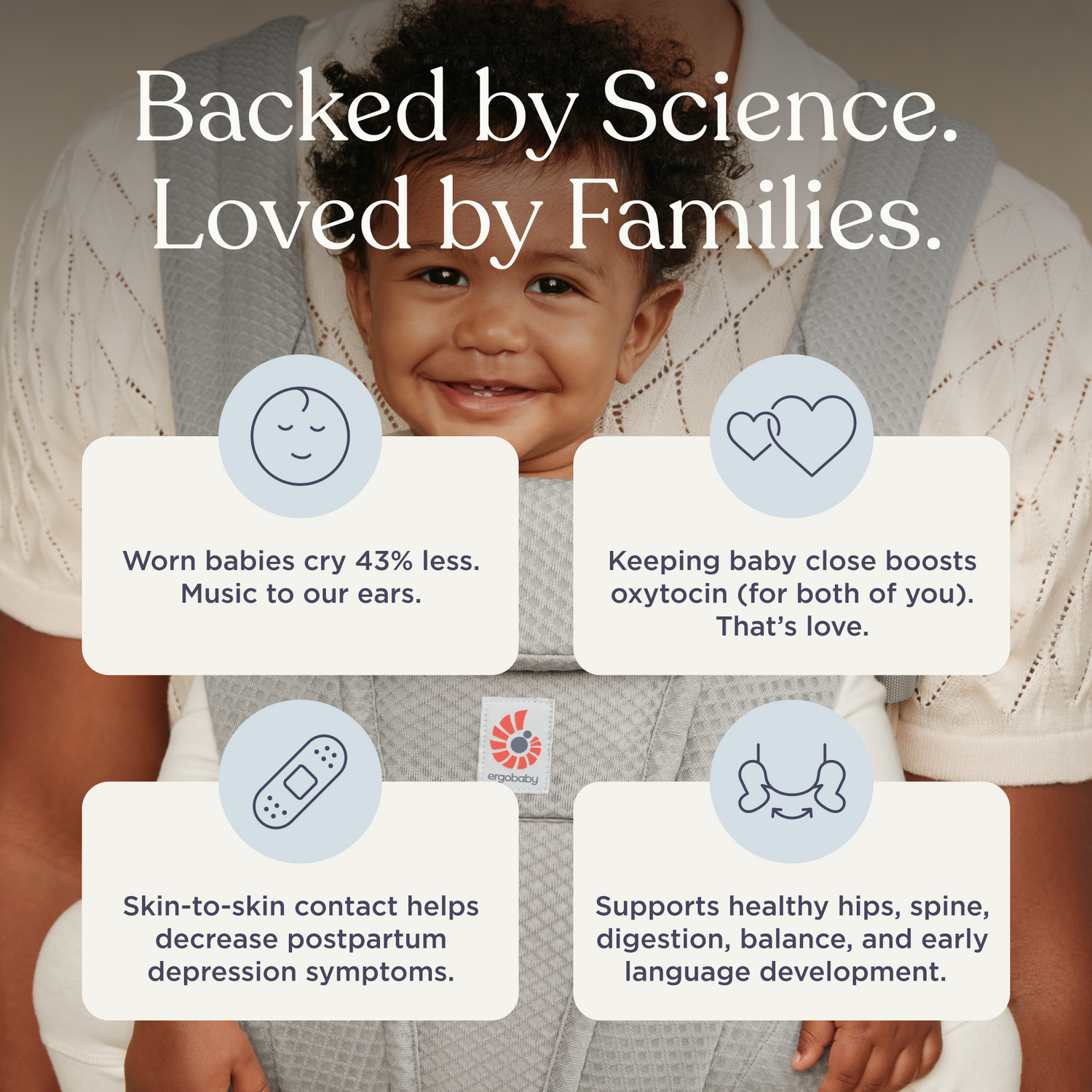 Backed by Science.
Loved by Families.

Worn babies cry 43% less. Music to our ears.

Keeping baby close boosts oxytocin (for both of you). That's love.

ergobaby

Skin-to-skin contact helps decrease postpartum depression symptoms.

Supports healthy hips, spine, digestion, balance, and early language development.