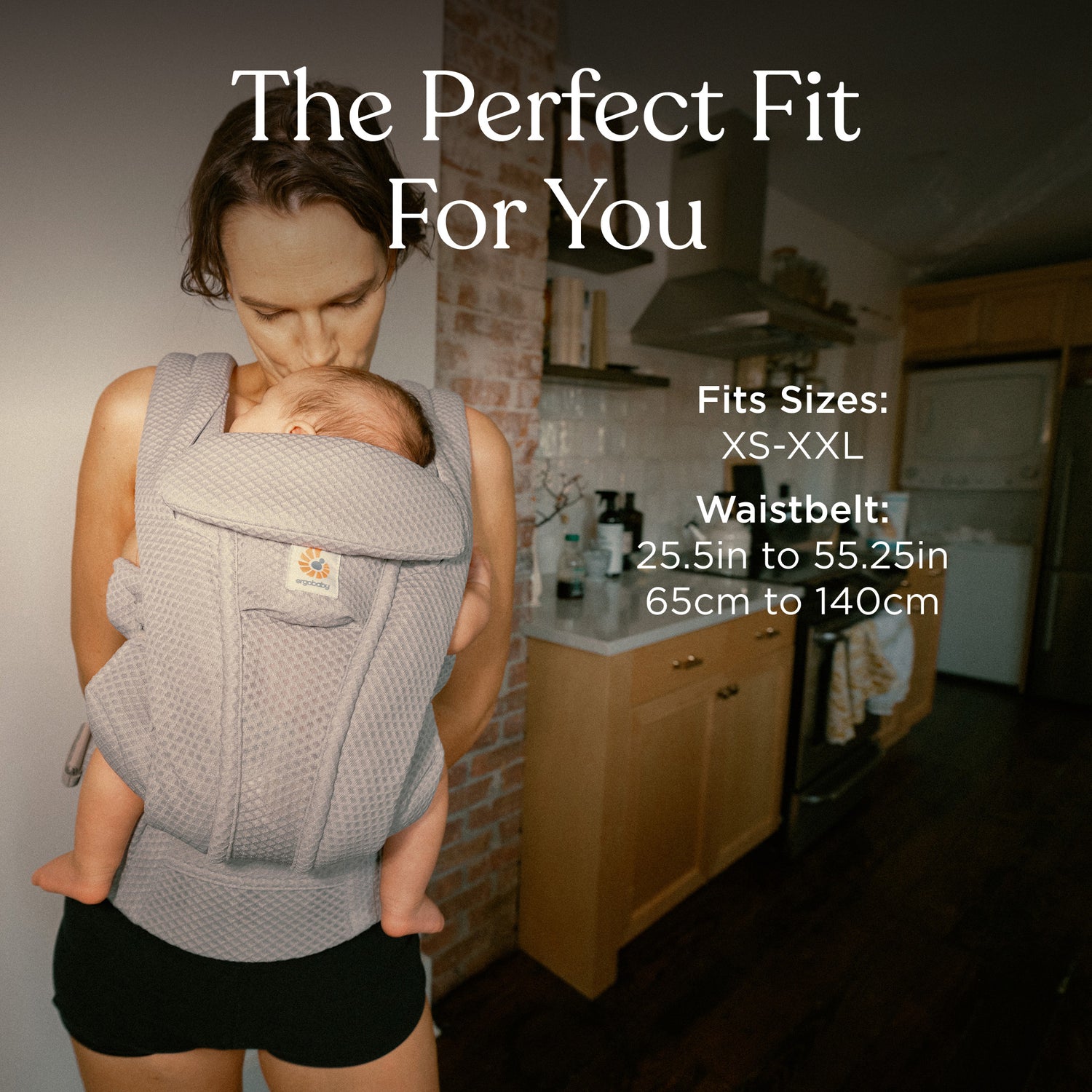 The Perfect Fit For You

Fits Sizes:
XS-XXL

Waistbelt:
25.5in to 55.25in
65cm to 140cm

ergobaby