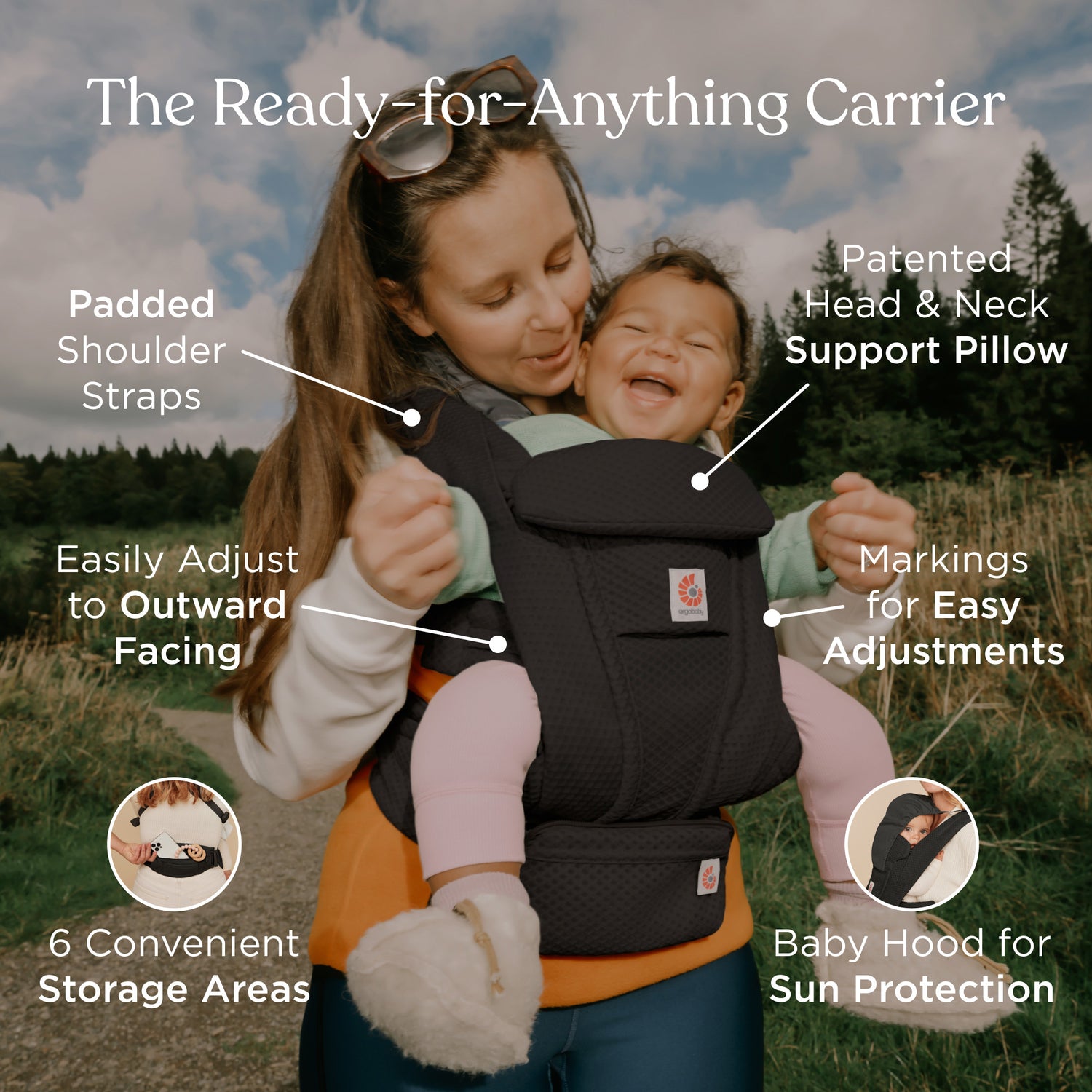 The Ready-for-Anything Carrier

Padded Shoulder Straps

Patented Head & Neck Support Pillow

Easily Adjust to Outward Facing

ergobaby

Markings for Easy Adjustments

6 Convenient Storage Areas

Baby Hood for Sun Protection