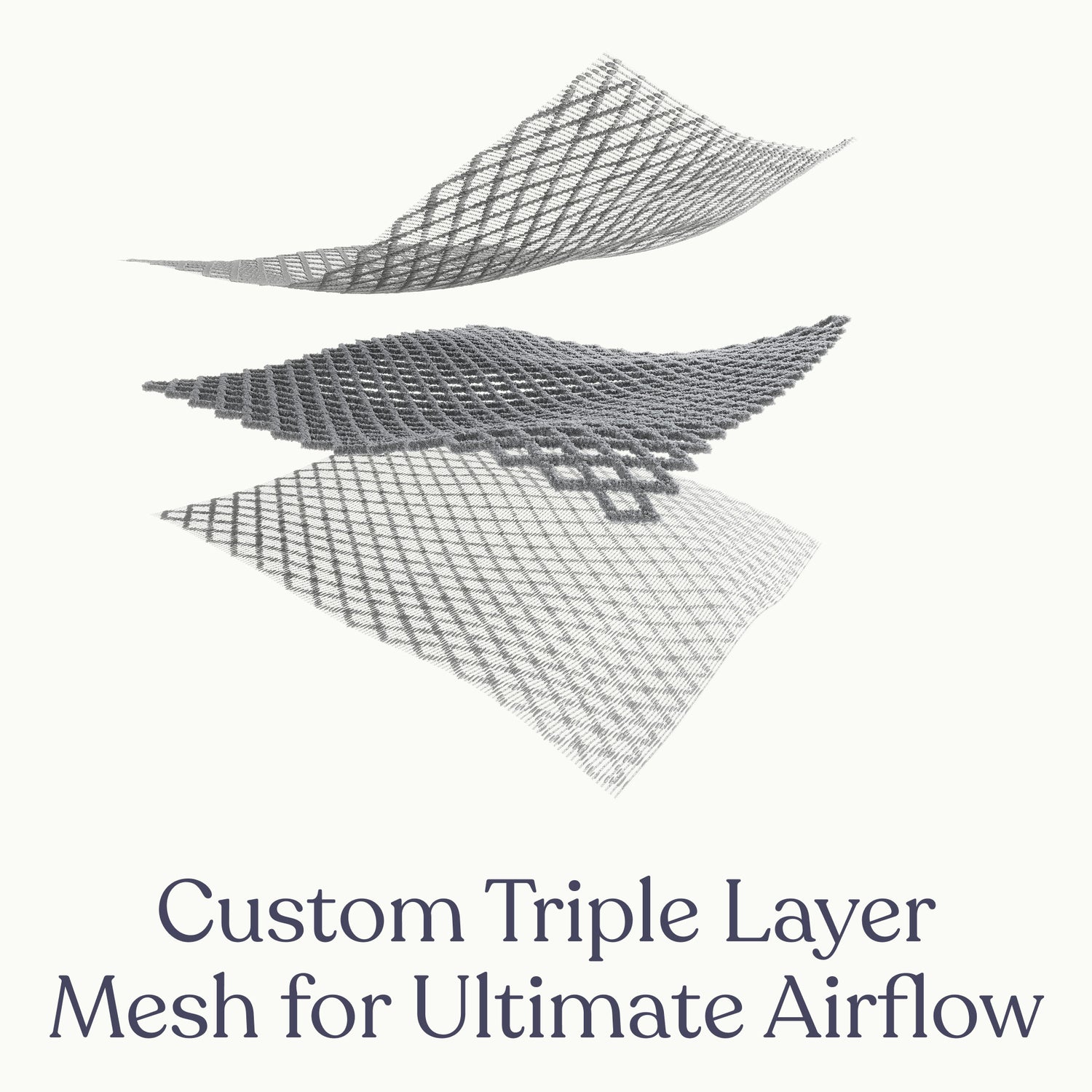 Custom Triple Layer Mesh for Ultimate Airflow