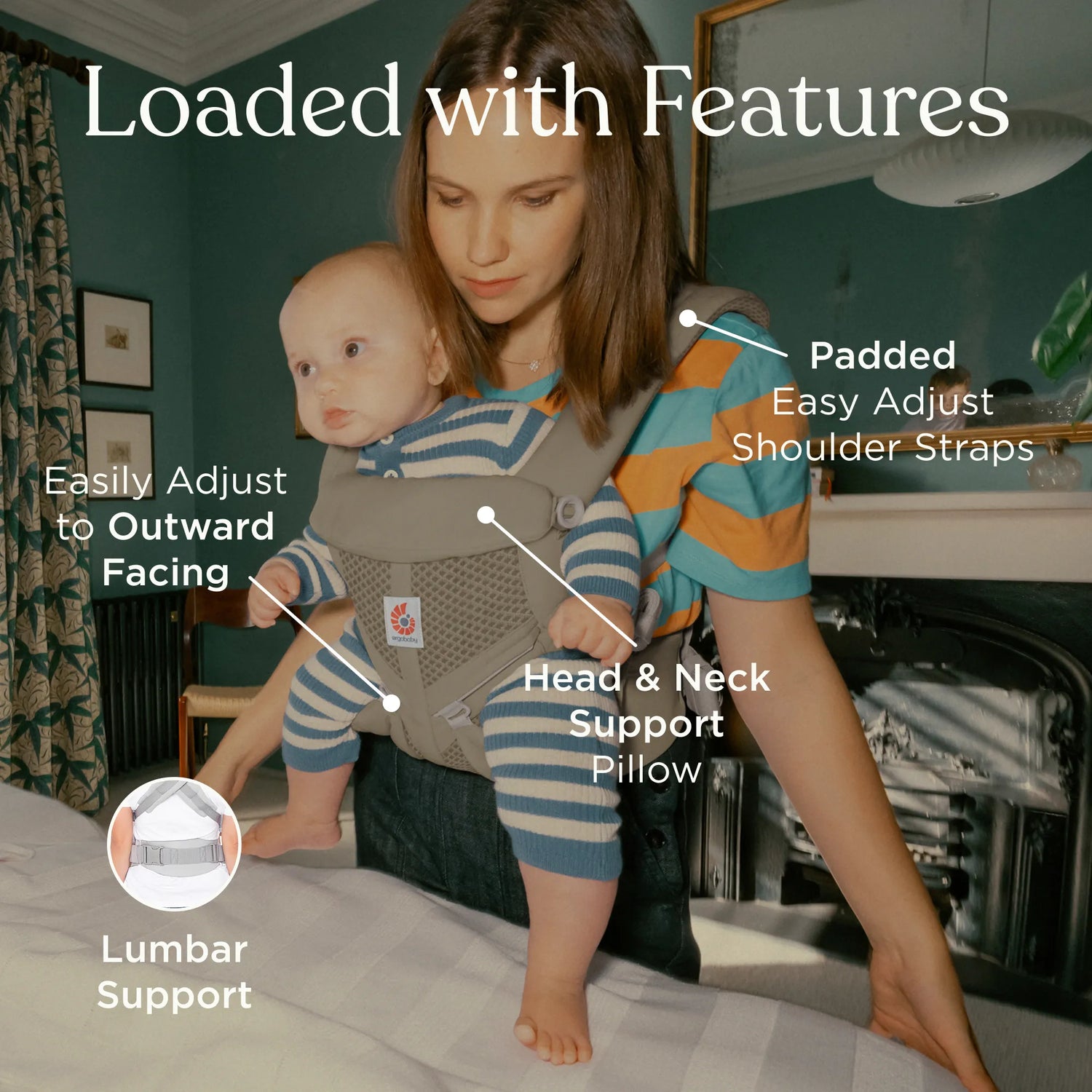 Loaded with Features

Padded
Easy Adjust
Shoulder Straps

Easily Adjust
to Outward
Facing

ergobaby

Head & Neck
Support
Pillow

Lumbar
Support