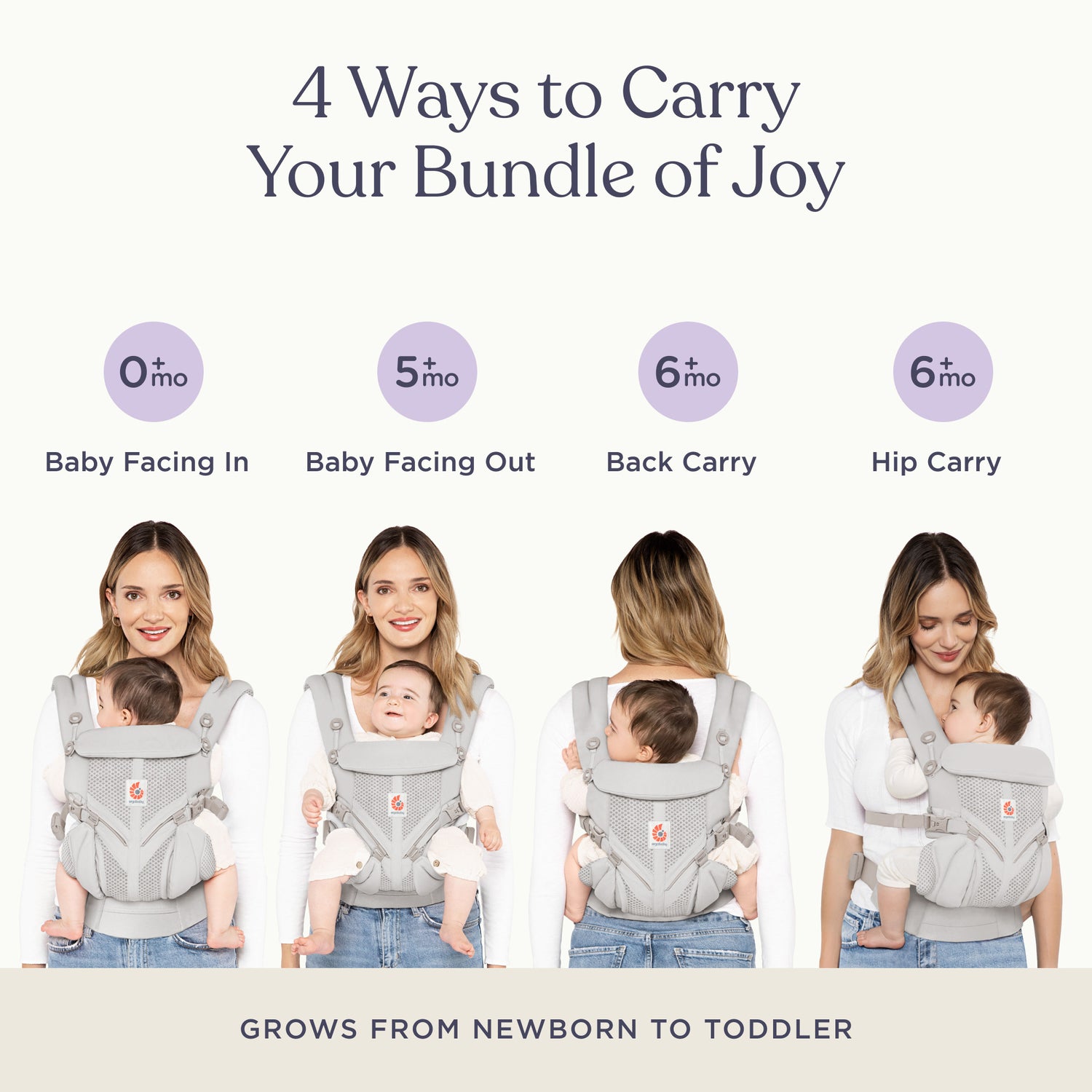 4 Ways to Carry
Your Bundle of Joy

0+ mo
Baby Facing In

5+ mo
Baby Facing Out

6+ mo
Back Carry

6+ mo
Hip Carry

ergobaby

ergobaby

ergobaby

ergobaby

GROWS FROM NEWBORN TO TODDLER