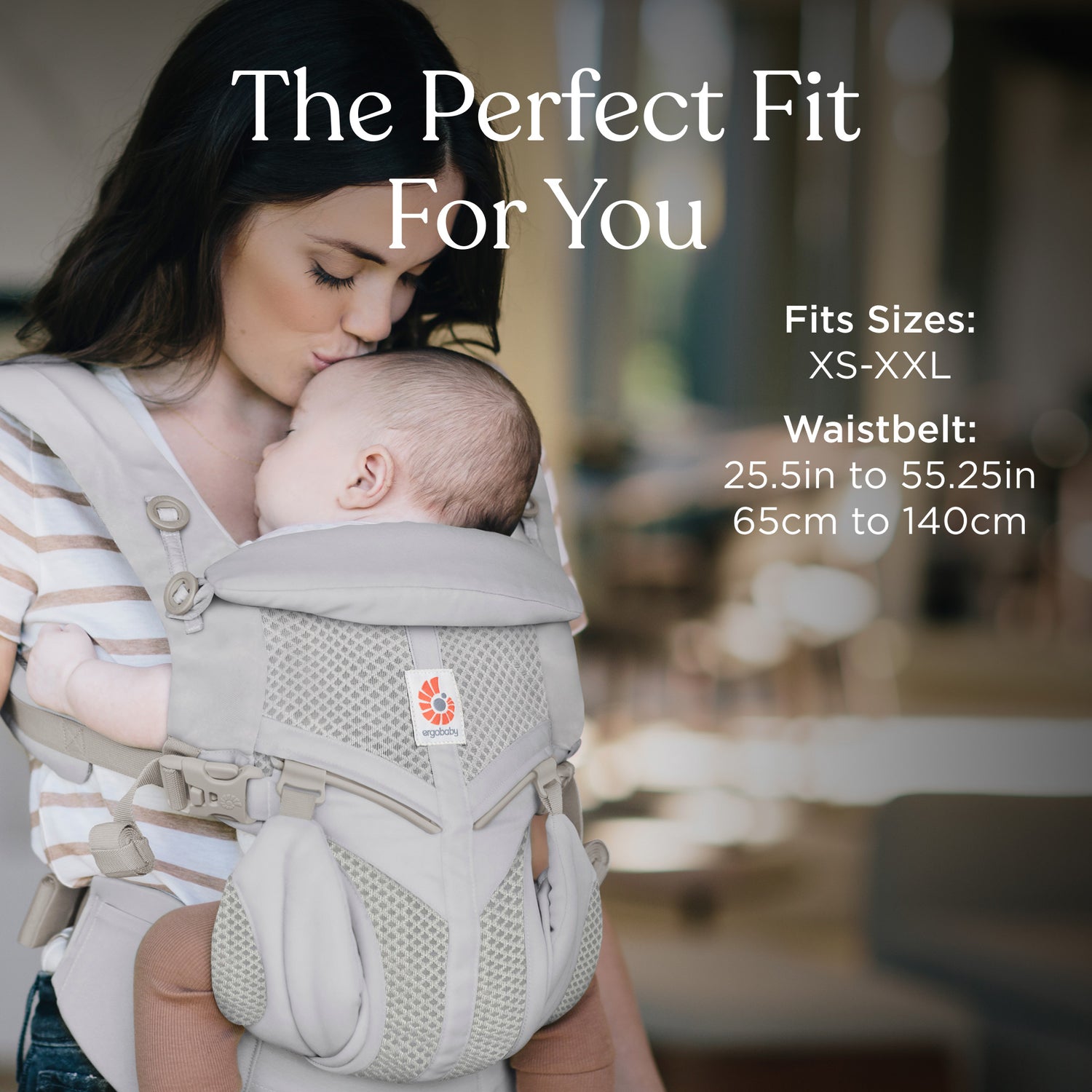 The Perfect Fit For You

Fits Sizes:
XS-XXL

Waistbelt:
25.5in to 55.25in
65cm to 140cm

ergobaby