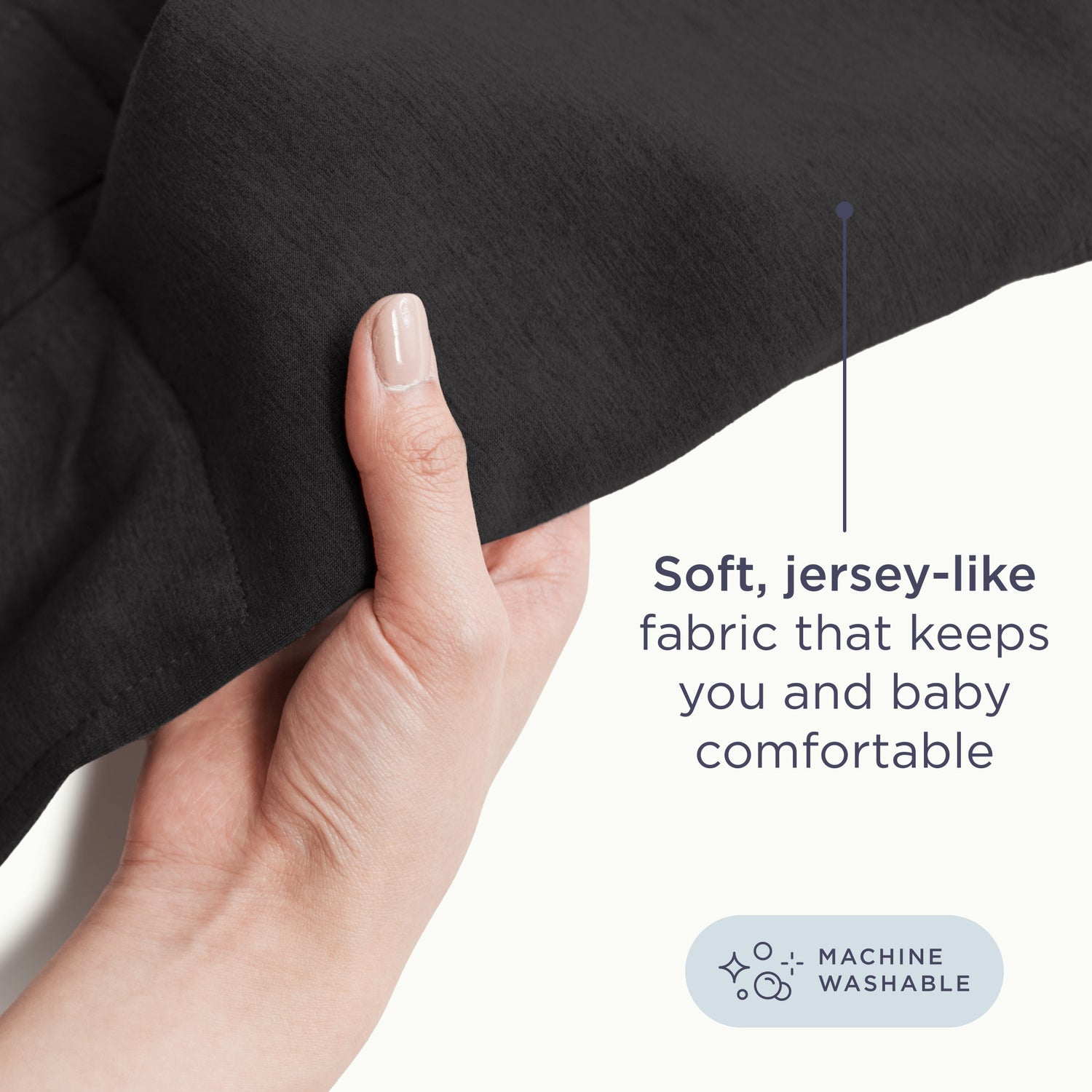 Soft, jersey-like fabric that keeps you and baby comfortable

MACHINE WASHABLE