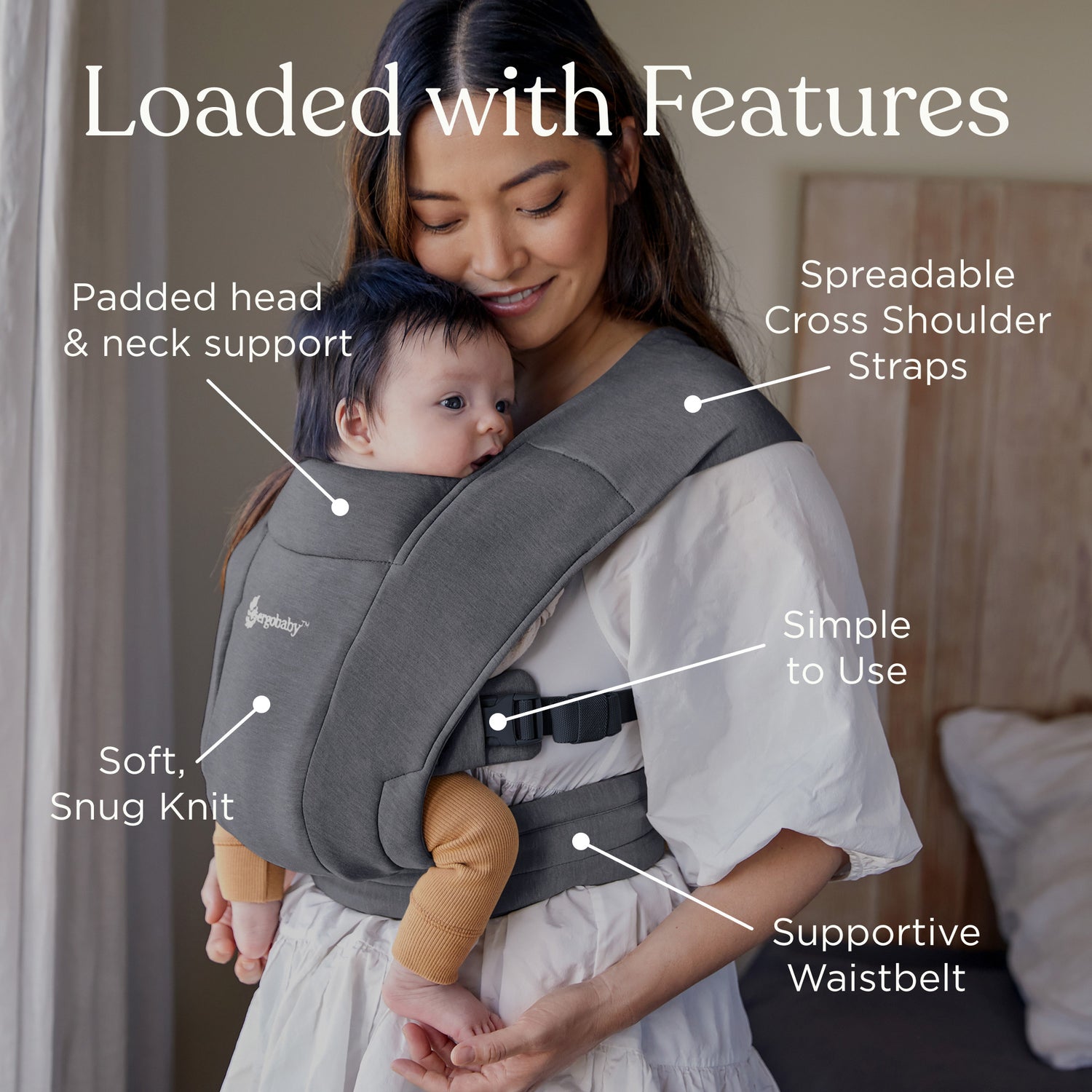 Loaded with Features

Padded head & neck support

Spreadable Cross Shoulder Straps

ergobaby™

Simple to Use

Soft, Snug Knit

Supportive Waistbelt