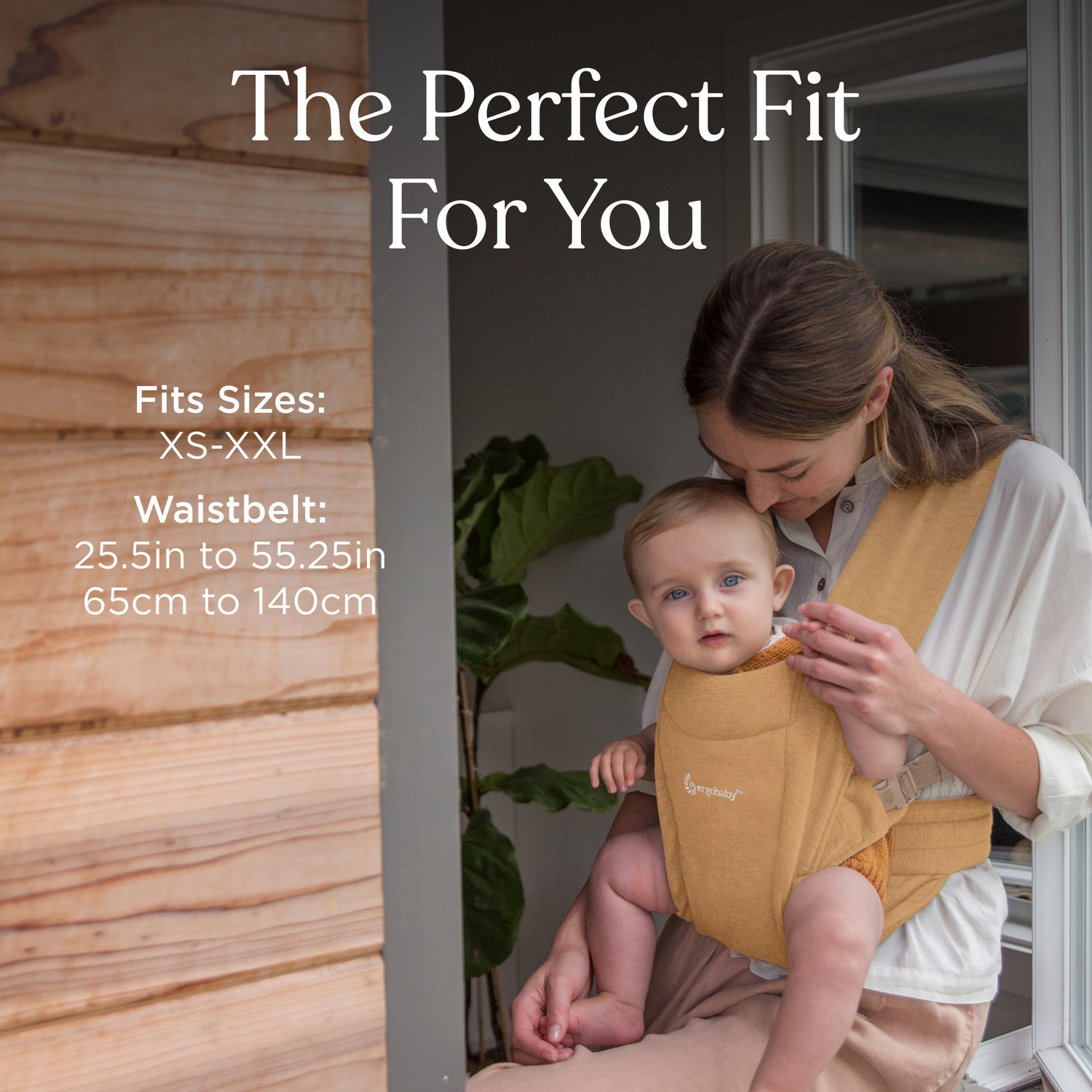 The Perfect Fit For You

Fits Sizes:
XS-XXL

Waistbelt:
25.5in to 55.25in
65cm to 140cm

ergobaby