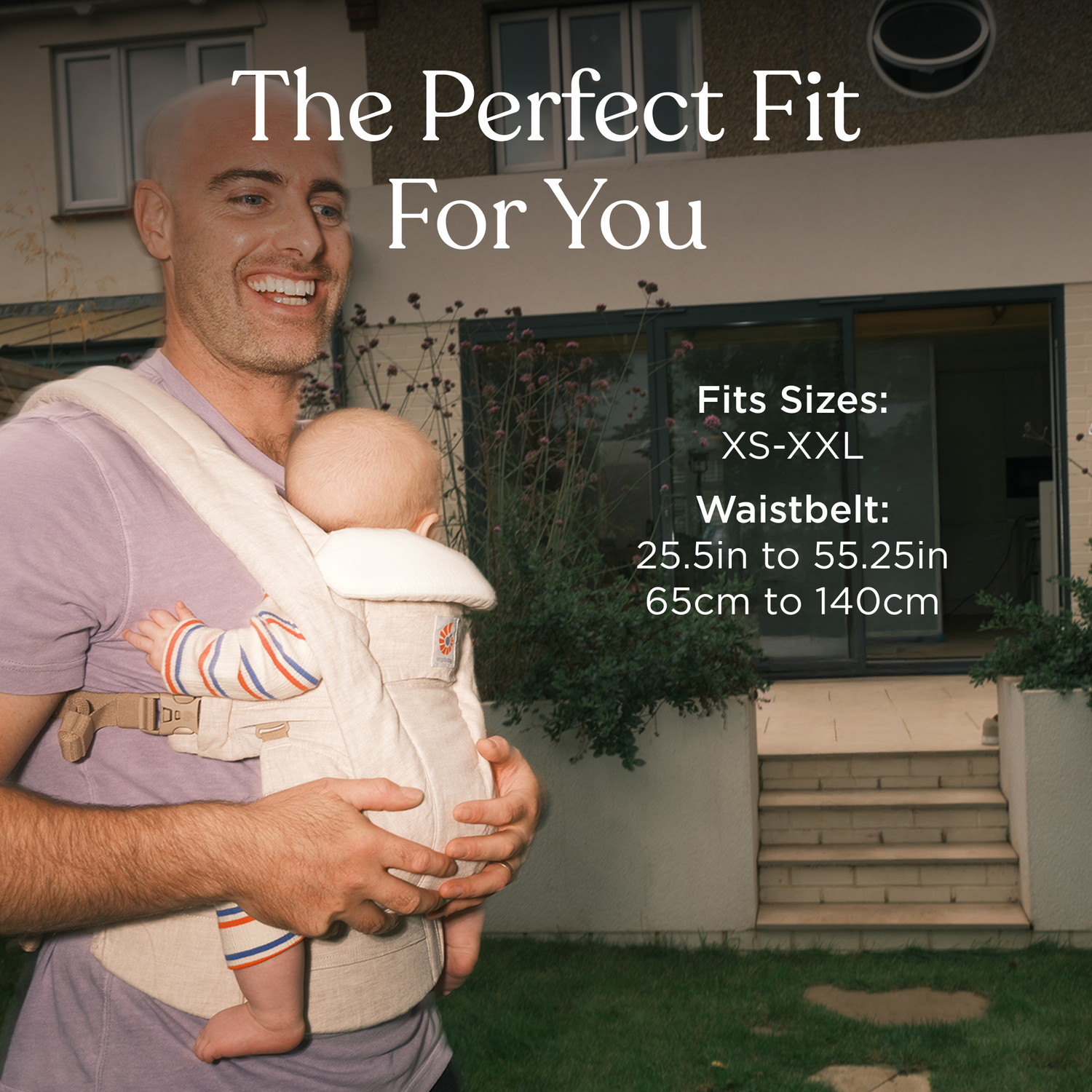 The Perfect Fit For You

Fits Sizes:
XS-XXL

Waistbelt:
25.5in to 55.25in
65cm to 140cm